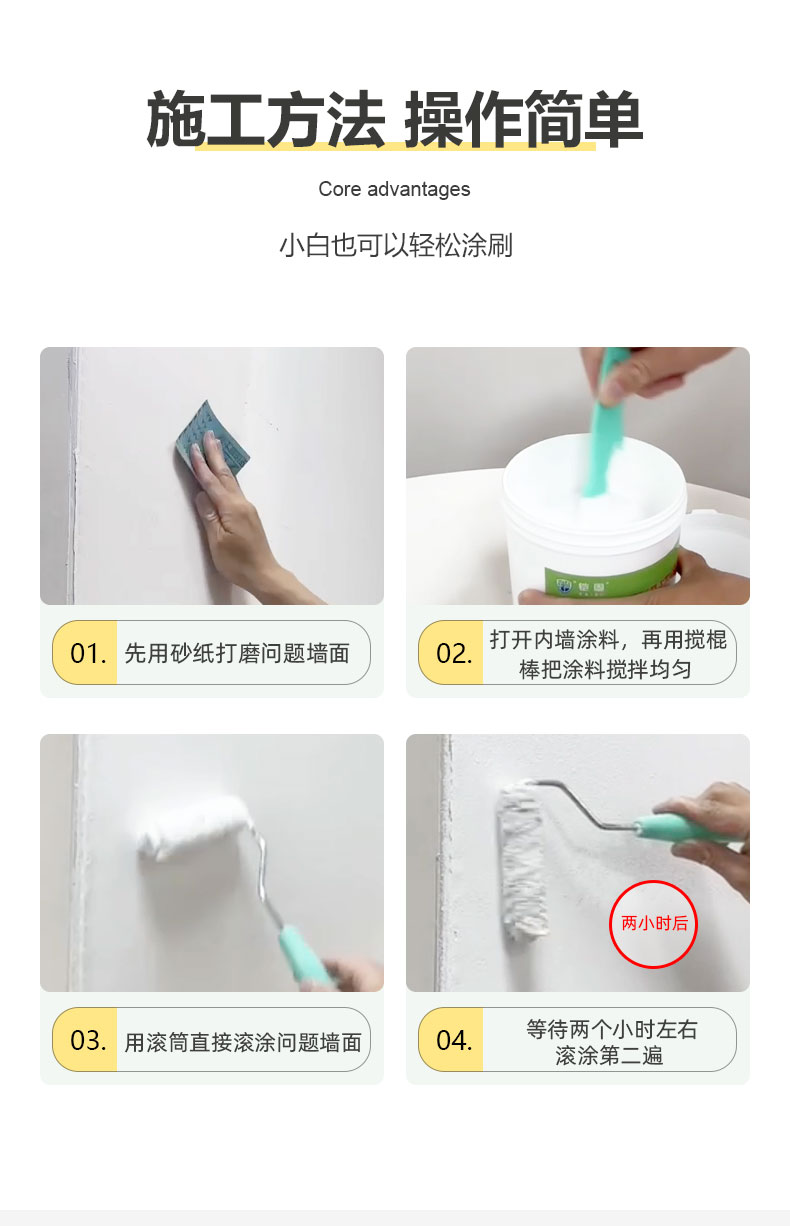 施工方法 操作简单

Core advantages

小白也可以轻松涂刷

01. 先用砂纸打磨问题墙面

02. 打开内墙涂料，再用搅棍棒把涂料搅拌均匀

03. 用滚筒直接滚涂问题墙面

两小时后

04. 等待两个小时左右滚涂第二遍